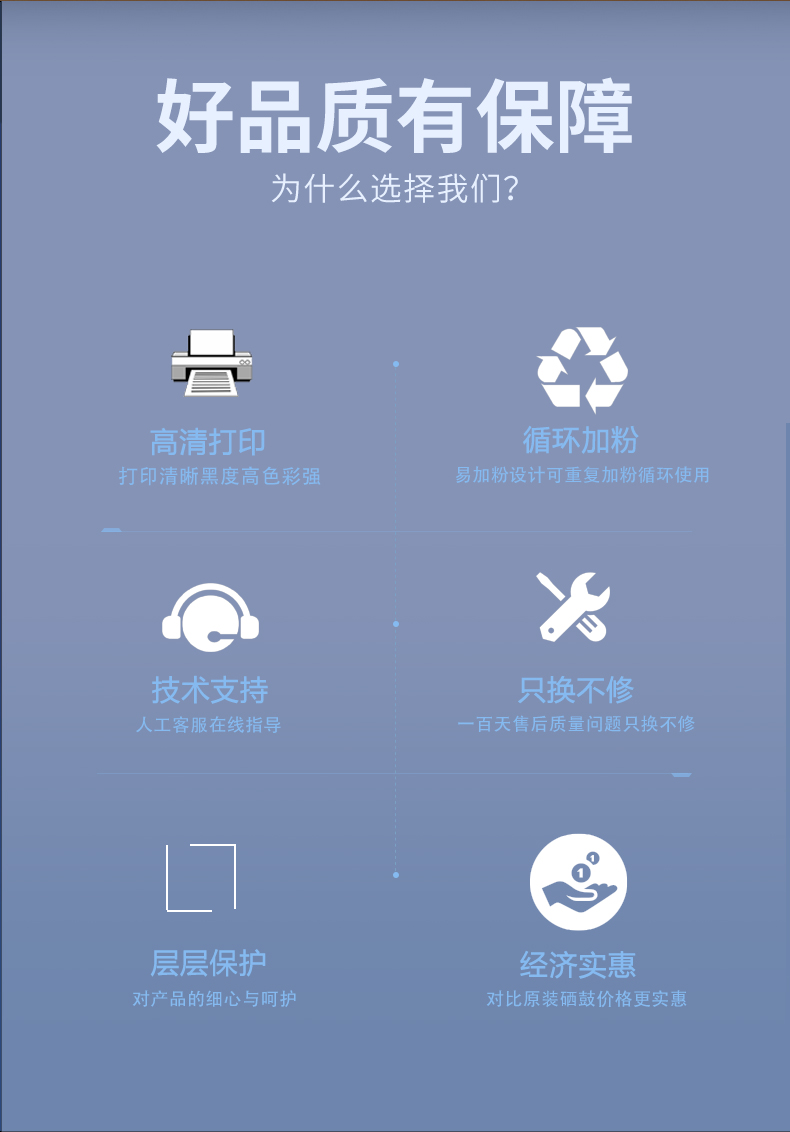 好品质有保障
为什么选择我们?

高清打印
打印清晰黑度高色彩强

循环加粉
易加粉设计可重复加粉循环使用

技术支持
人工客服在线指导

只换不修
一百天售后质量问题只换不修

层层保护
对产品的细心与呵护

经济实惠
对比原装硒鼓价格更实惠